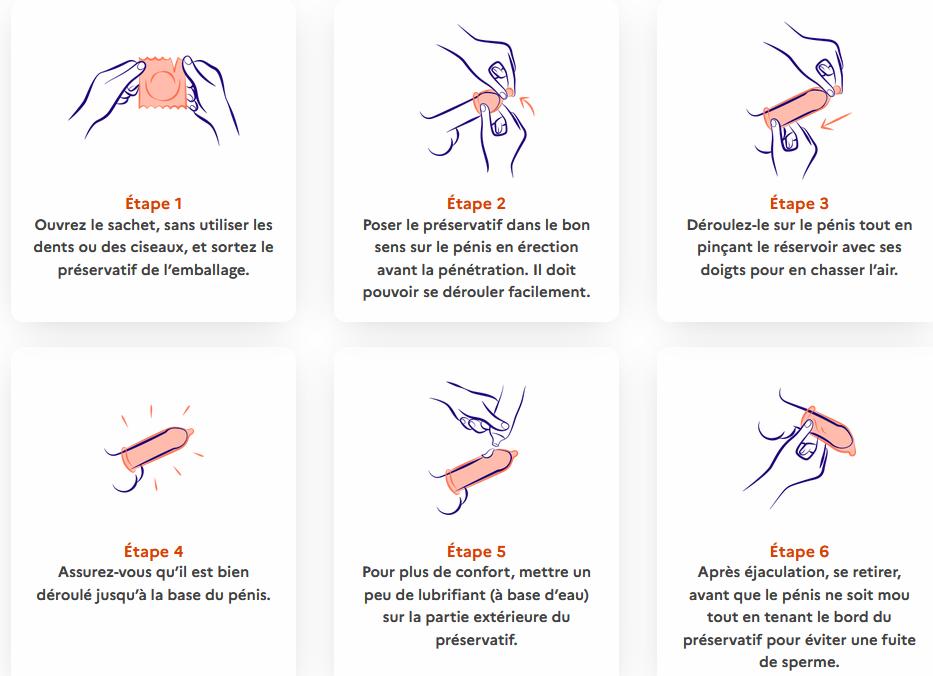 Étape 1
Ouvrez le sachet, sans utiliser les dents ou des ciseaux, et sortez le préservatif de l'emballage.

Étape 2
Poser le préservatif dans le bon sens sur le pénis en érection avant la pénétration. Il doit pouvoir se dérouler facilement.

Étape 3
Déroulez-le sur le pénis tout en pinçant le réservoir avec ses doigts pour en chasser l'air.

Étape 4
Assurez-vous qu'il est bien déroulé jusqu'à la base du pénis.

Étape 5
Pour plus de confort, mettre un peu de lubrifiant (à base d'eau) sur la partie extérieure du préservatif.

Étape 6
Après éjaculation, se retirer, avant que le pénis ne soit mou tout en tenant le bord du préservatif pour éviter une fuite de sperme.